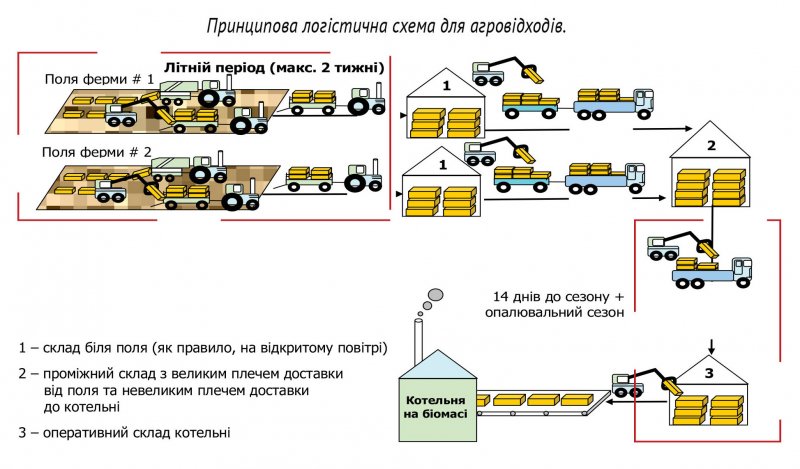 Принципова логістична схема для агровідходів.

Літній період (макс. 2 тижні)

Поля ферми # 1

Поля ферми # 2

1

1

2

14 днів до сезону + опалювальний сезон

3

Котельня на біомасі

1 – склад біля поля (як правило, на відкритому повітрі)

2 – проміжний склад з великим плечем доставки від поля та невеликим плечем доставки до котельні

3 – оперативний склад котельні